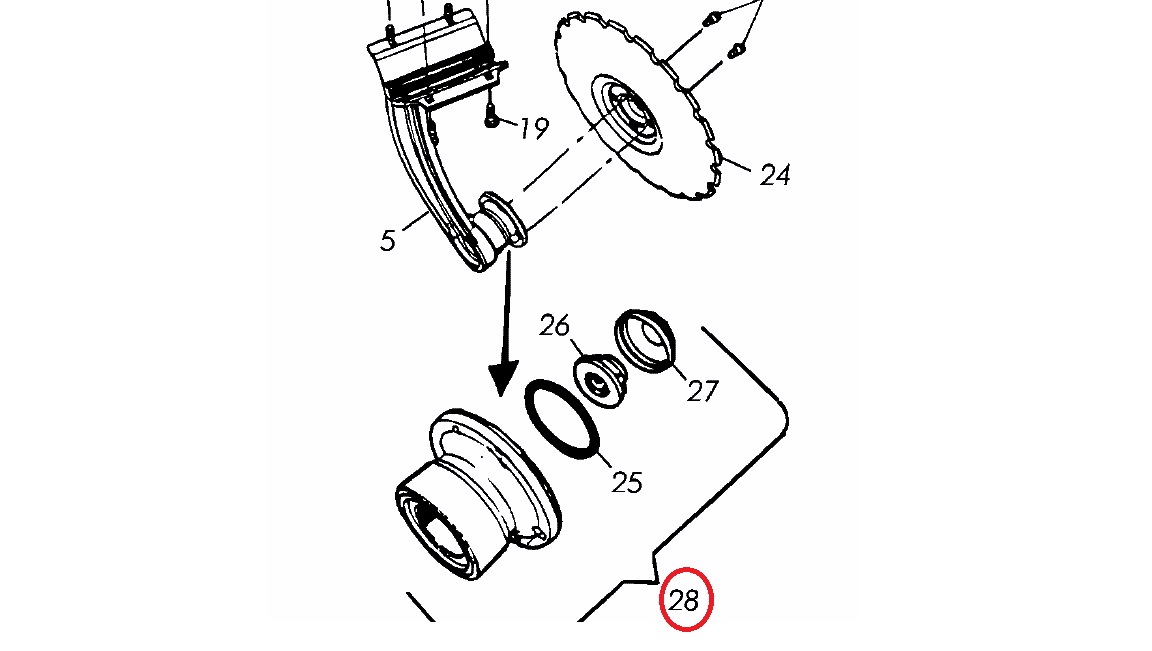 19
24
5
26
27
25
28